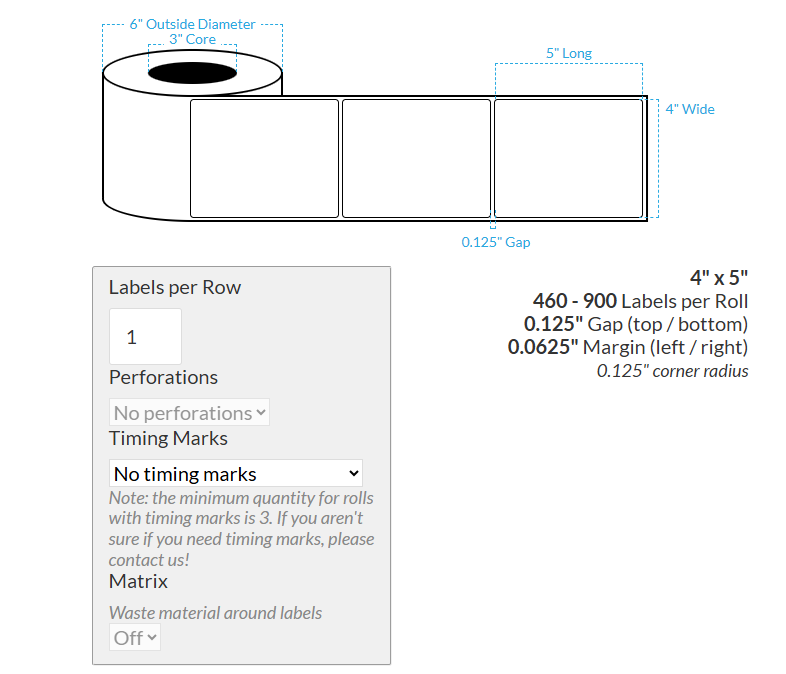 6" Outside Diameter
3" Core
5" Long
4" Wide
0.125" Gap

Labels per Row
1
Perforations
No perforations
Timing Marks
No timing marks
Note: the minimum quantity for rolls with timing marks is 3. If you aren't sure if you need timing marks, please contact us!
Matrix
Waste material around labels
Off

4" x 5"
460 - 900 Labels per Roll
0.125" Gap (top / bottom)
0.0625" Margin (left / right)
0.125" corner radius